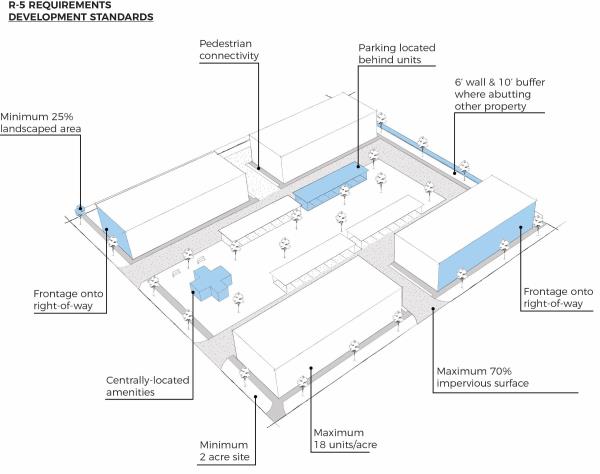 R-5 REQUIREMENTS
DEVELOPMENT STANDARDS

Pedestrian connectivity

Parking located behind units

6' wall & 10' buffer where abutting other property

Minimum 25% landscaped area

Frontage onto right-of-way

Frontage onto right-of-way

Centrally-located amenities

Maximum 70% impervious surface

Minimum 2 acre site

Maximum 18 units/acre